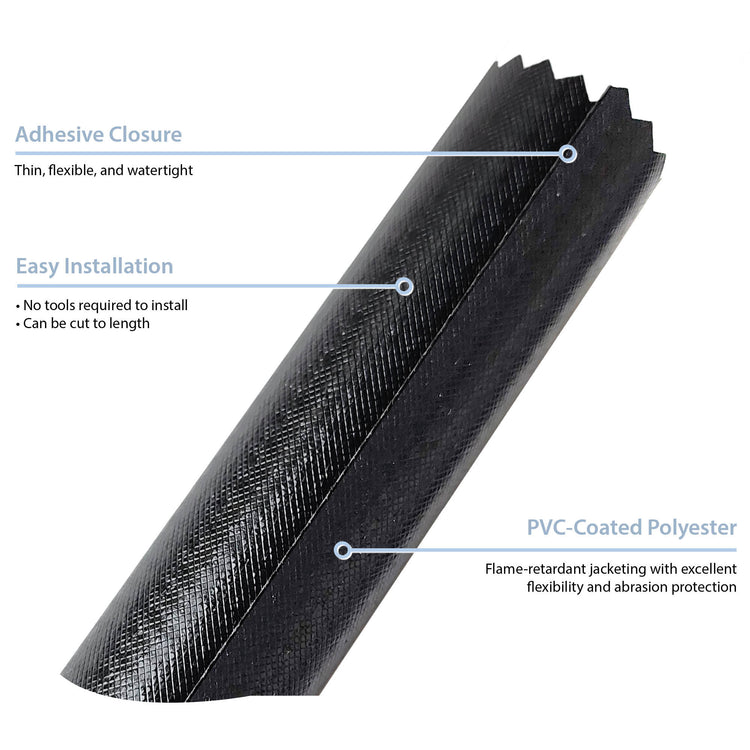 Adhesive Closure
Thin, flexible, and watertight

Easy Installation
• No tools required to install
• Can be cut to length

PVC-Coated Polyester
Flame-retardant jacketing with excellent flexibility and abrasion protection