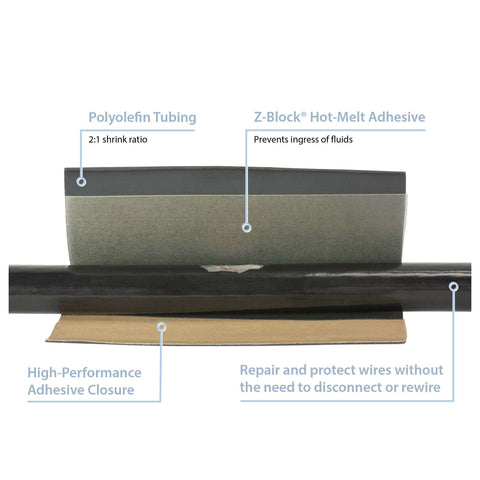 Polyolefin Tubing
2:1 shrink ratio

Z-Block® Hot-Melt Adhesive
Prevents ingress of fluids

High-Performance Adhesive Closure

Repair and protect wires without the need to disconnect or rewire