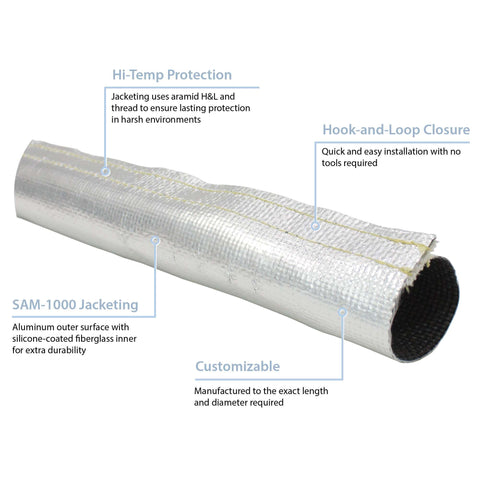 Hi-Temp Protection

Jacketing uses aramid H&L and thread to ensure lasting protection in harsh environments

Hook-and-Loop Closure

Quick and easy installation with no tools required

SAM-1000 Jacketing

Aluminum outer surface with silicone-coated fiberglass inner for extra durability

Customizable

Manufactured to the exact length and diameter required